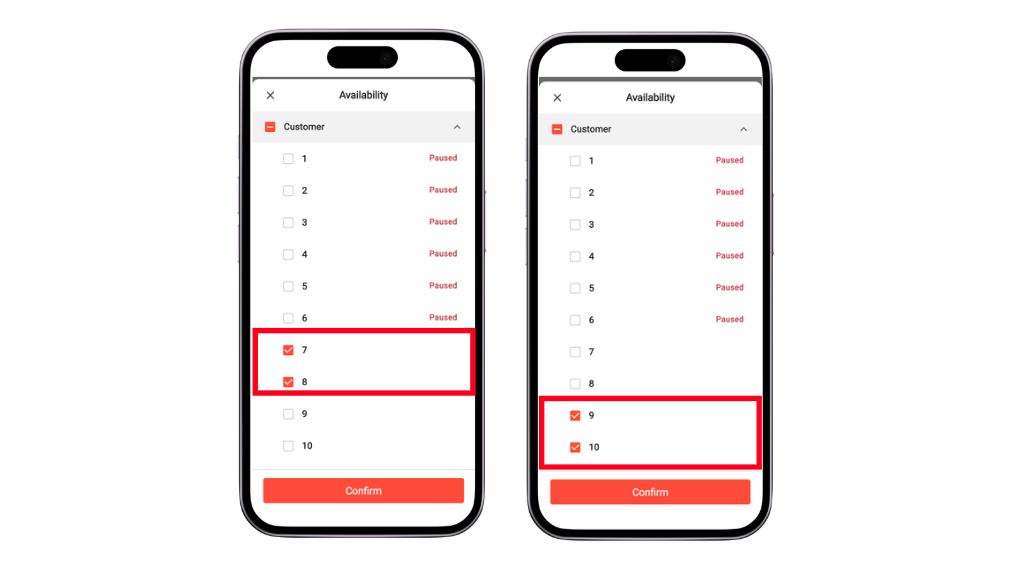 Availability

Customer

1 Paused
2 Paused
3 Paused
4 Paused
5 Paused
6 Paused
7
8
9
10

Confirm

Availability

Customer

1 Paused
2 Paused
3 Paused
4 Paused
5 Paused
6 Paused
7
8
9
10

Confirm